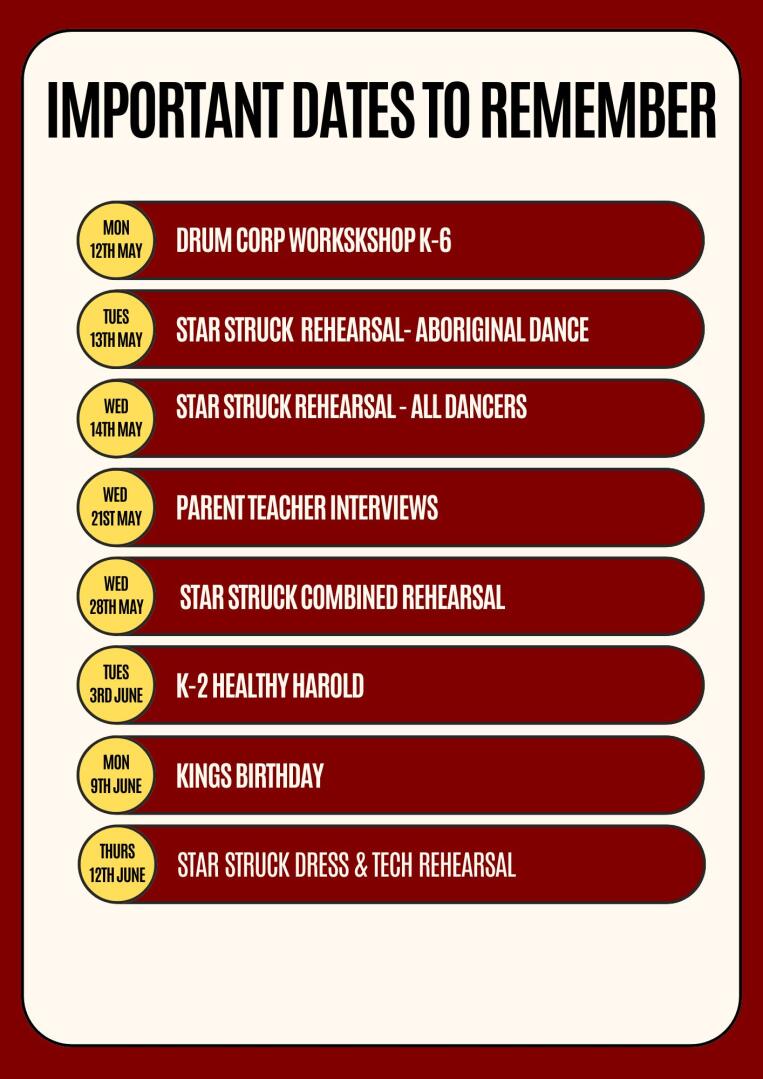 IMPORTANT DATES TO REMEMBER

MON
12TH MAY
DRUM CORP WORKSKSHOP K-6

TUES
13TH MAY
STAR STRUCK REHEARSAL- ABORIGINAL DANCE

WED
14TH MAY
STAR STRUCK REHEARSAL - ALL DANCERS

WED
21ST MAY
PARENT TEACHER INTERVIEWS

WED
28TH MAY
STAR STRUCK COMBINED REHEARSAL

TUES
3RD JUNE
K-2 HEALTHY HAROLD

MON
9TH JUNE
KINGS BIRTHDAY

THURS
12TH JUNE
STAR STRUCK DRESS & TECH REHEARSAL