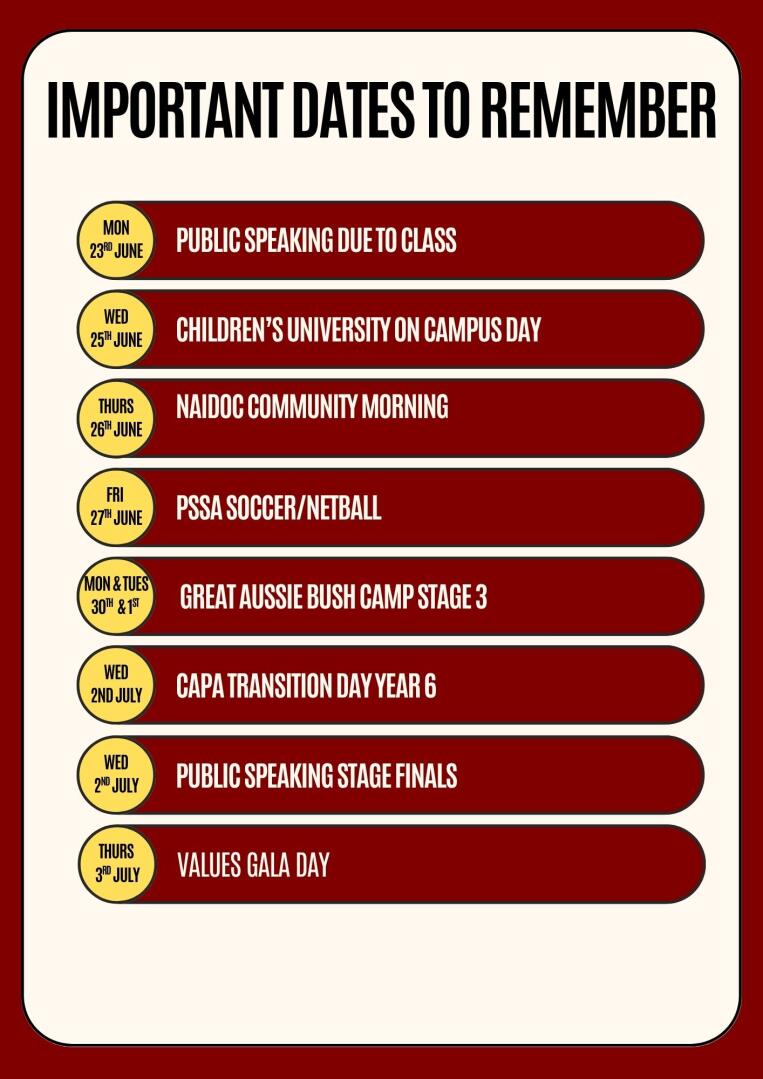 IMPORTANT DATES TO REMEMBER

MON
23RD JUNE
PUBLIC SPEAKING DUE TO CLASS

WED
25TH JUNE
CHILDREN'S UNIVERSITY ON CAMPUS DAY

THURS
26TH JUNE
NAIDOC COMMUNITY MORNING

FRI
27TH JUNE
PSSA SOCCER/NETBALL

MON & TUES
30TH & 1ST
GREAT AUSSIE BUSH CAMP STAGE 3

WED
2ND JULY
CAPA TRANSITION DAY YEAR 6

WED
2ND JULY
PUBLIC SPEAKING STAGE FINALS

THURS
3RD JULY
VALUES GALA DAY